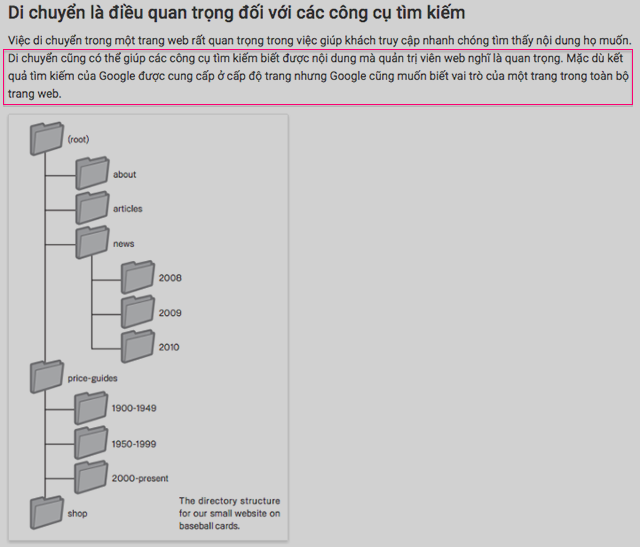 Di chuyển là điều quan trọng đối với các công cụ tìm kiếm

Việc di chuyển trong một trang web rất quan trọng trong việc giúp khách truy cập nhanh chóng tìm thấy nội dung họ muốn. Di chuyển cũng có thể giúp các công cụ tìm kiếm biết được nội dung mà quản trị viên web nghĩ là quan trọng. Mặc dù kết quả tìm kiếm của Google được cung cấp ở cấp độ trang nhưng Google cũng muốn biết vai trò của một trang trong toàn bộ trang web.

(root)
about
articles
news
2008
2009
2010
price-guides
1900-1949
1950-1999
2000-present
shop

The directory structure for our small website on baseball cards.